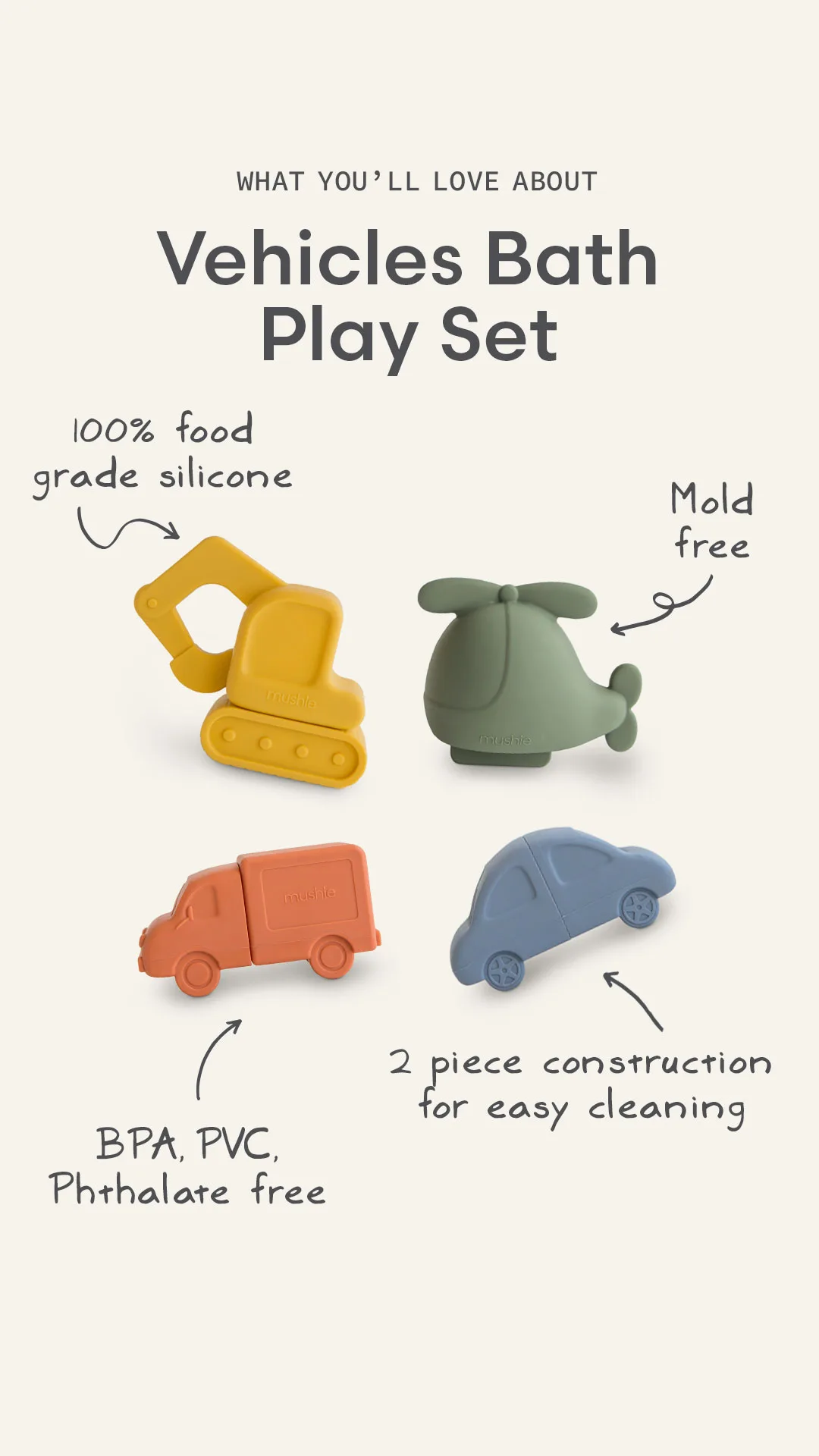 WHAT YOU'LL LOVE ABOUT

Vehicles Bath Play Set

100% food grade silicone

Mold free

mushie

mushie

mushie

BPA, PVC, Phthalate free

2 piece construction for easy cleaning